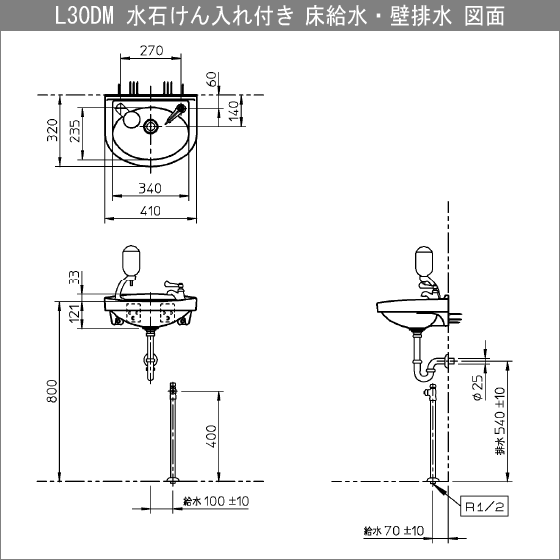 L30DM 水石けん入れ付き 床給水・壁排水 図面

270
60
140
320
235
340
410

33
121
800
400
給水 100 ±10

φ25
排水 540 ±10
R1/2
給水 70 ±10