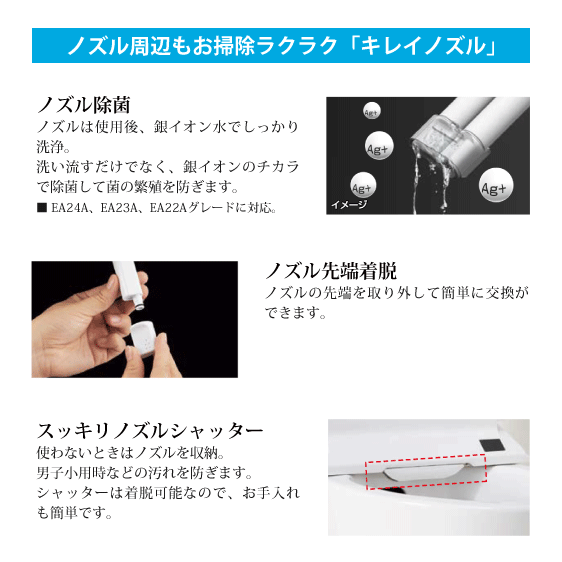 ノズル周辺もお掃除ラクラク「キレイノズル」

ノズル除菌
ノズルは使用後、銀イオン水でしっかり洗浄。
洗い流すだけでなく、銀イオンのチカラで除菌して菌の繁殖を防ぎます。
■ EA24A、EA23A、EA22Aグレードに対応。

Ag+
Ag+
Ag+
Ag+
イメージ

ノズル先端着脱
ノズルの先端を取り外して簡単に交換ができます。

スッキリノズルシャッター
使わないときはノズルを収納。
男子小用時などの汚れを防ぎます。
シャッターは着脱可能なので、お手入れも簡単です。